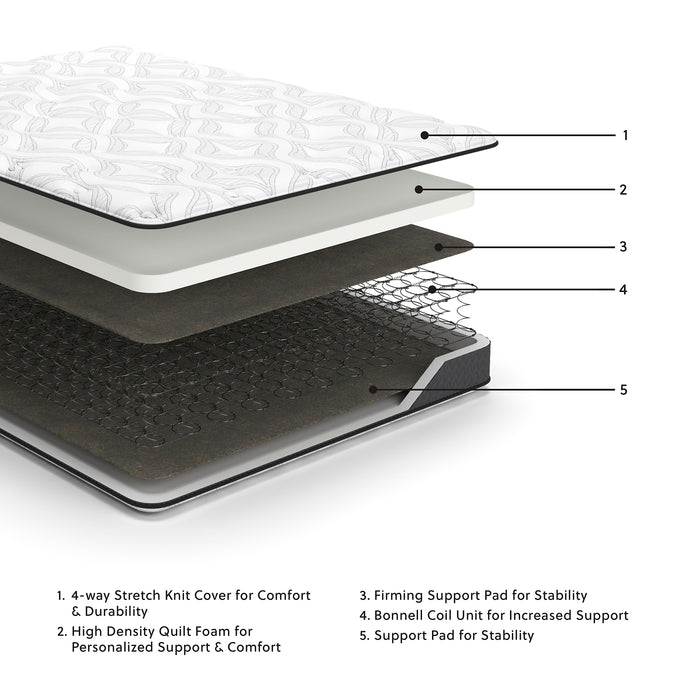 1
2
3
4
5

1. 4-way Stretch Knit Cover for Comfort & Durability
2. High Density Quilt Foam for Personalized Support & Comfort

3. Firming Support Pad for Stability
4. Bonnell Coil Unit for Increased Support
5. Support Pad for Stability